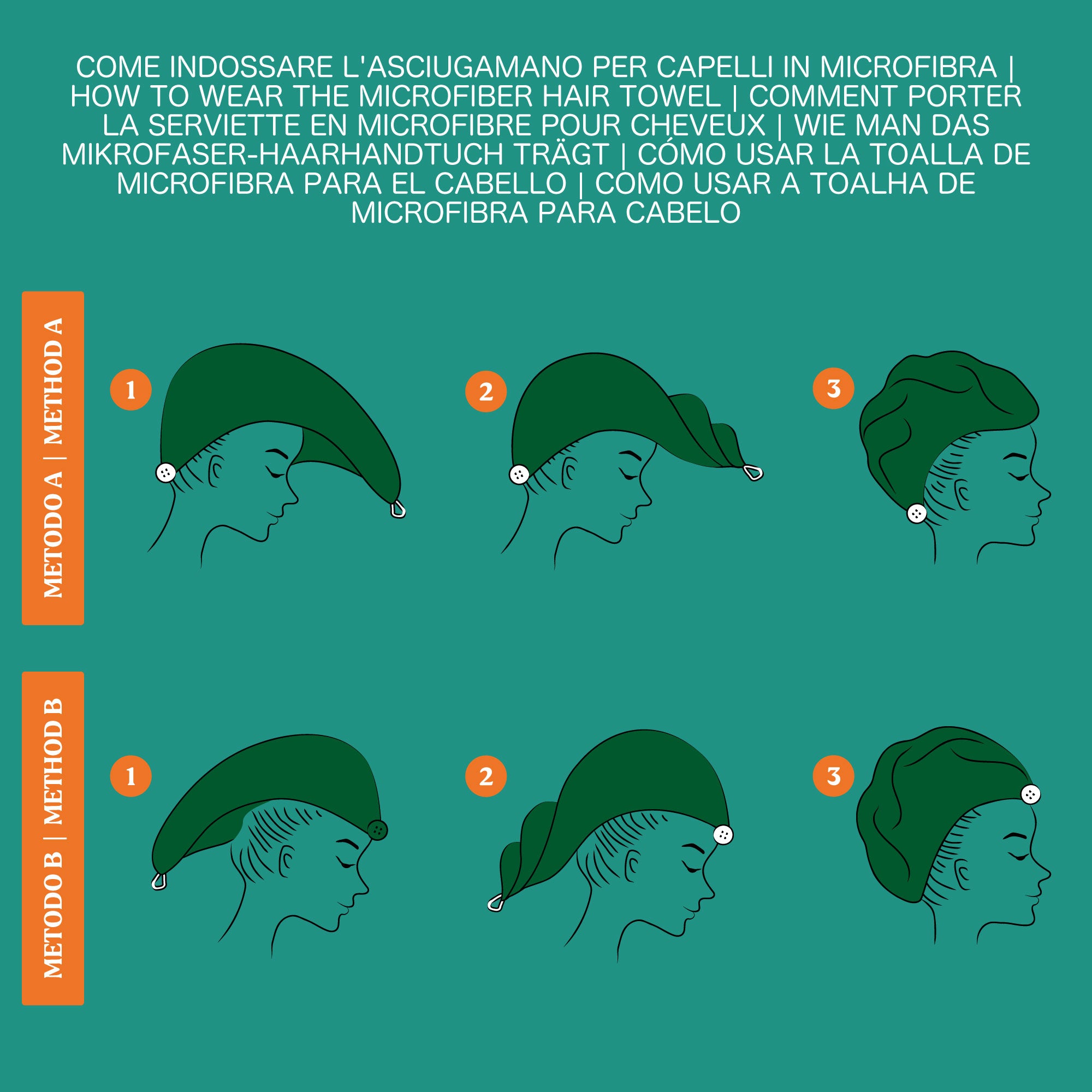 COME INDOSSARE L'ASCIUGAMANO PER CAPELLI IN MICROFIBRA | HOW TO WEAR THE MICROFIBER HAIR TOWEL | COMMENT PORTER LA SERVIETTE EN MICROFIBRE POUR CHEVEUX | WIE MAN DAS MIKROFASER-HAARHANDTUCH TRÄGT | CÓMO USAR LA TOALLA DE MICROFIBRA PARA EL CABELLO | COMO USAR A TOALHA DE MICROFIBRA PARA CABELO

METODO A | METHOD A

1

2

3

METODO B | METHOD B

1

2

3